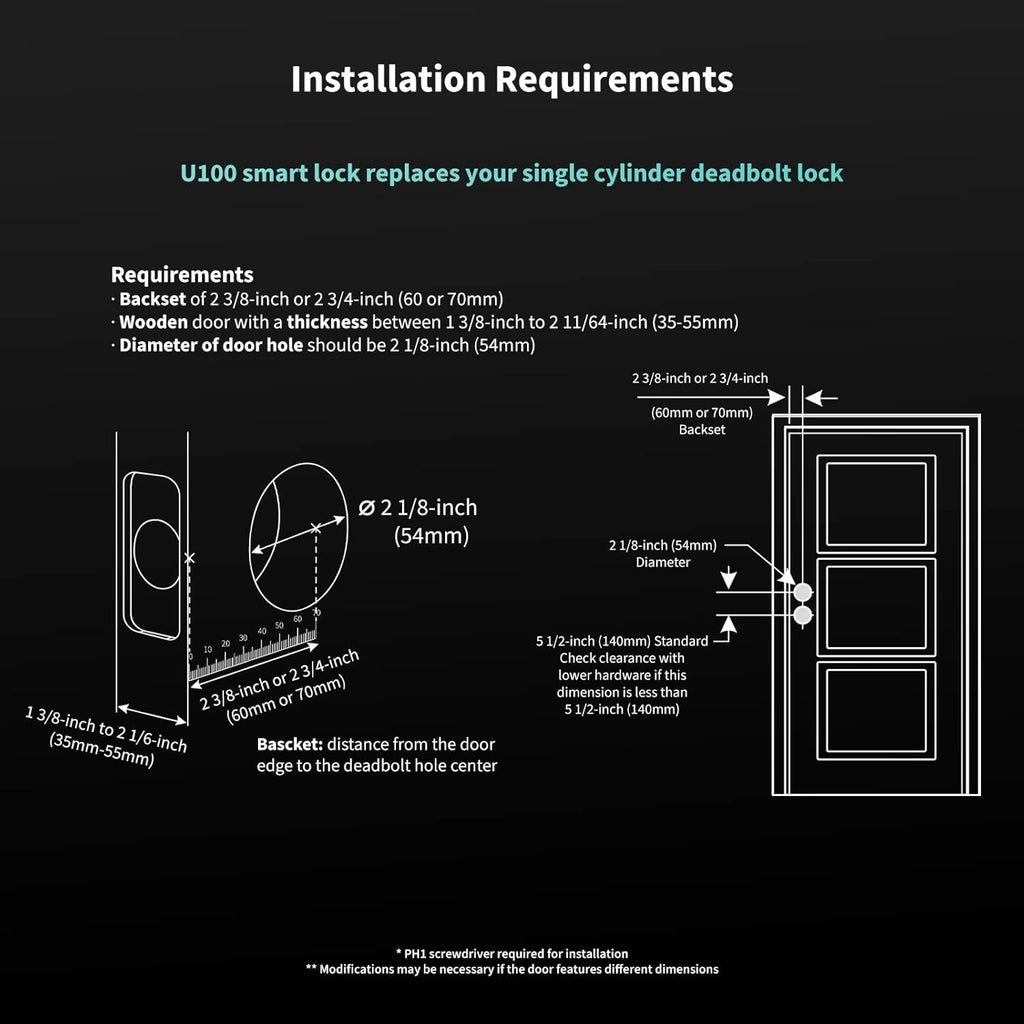 Installation Requirements

U100 smart lock replaces your single cylinder deadbolt lock

Requirements
· Backset of 2 3/8-inch or 2 3/4-inch (60 or 70mm)
· Wooden door with a thickness between 1 3/8-inch to 2 11/64-inch (35-55mm)
· Diameter of door hole should be 2 1/8-inch (54mm)

Ø 2 1/8-inch (54mm)

0 10 20 30 40 50 60 70

2 3/8-inch or 2 3/4-inch (60mm or 70mm)

1 3/8-inch to 2 1/6-inch (35mm-55mm)

Bascket: distance from the door edge to the deadbolt hole center

2 3/8-inch or 2 3/4-inch

(60mm or 70mm) Backset

2 1/8-inch (54mm) Diameter

5 1/2-inch (140mm) Standard Check clearance with lower hardware if this dimension is less than 5 1/2-inch (140mm)

* PH1 screwdriver required for installation
** Modifications may be necessary if the door features different dimensions